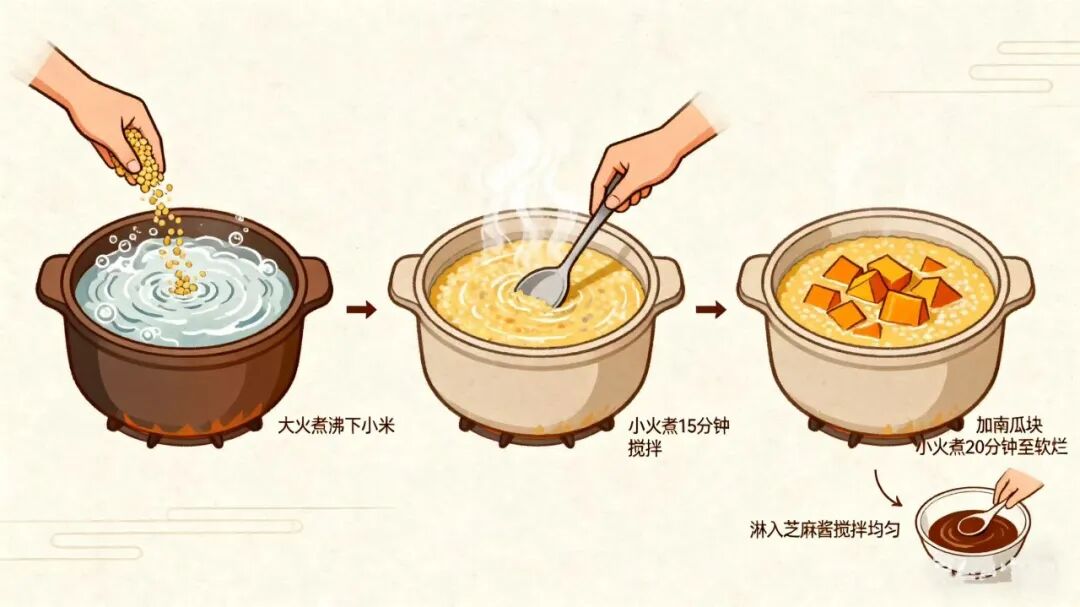 大火煮沸下小米

小火煮15分钟
搅拌

加南瓜块
小火煮20分钟至软烂

淋入芝麻酱搅拌均匀